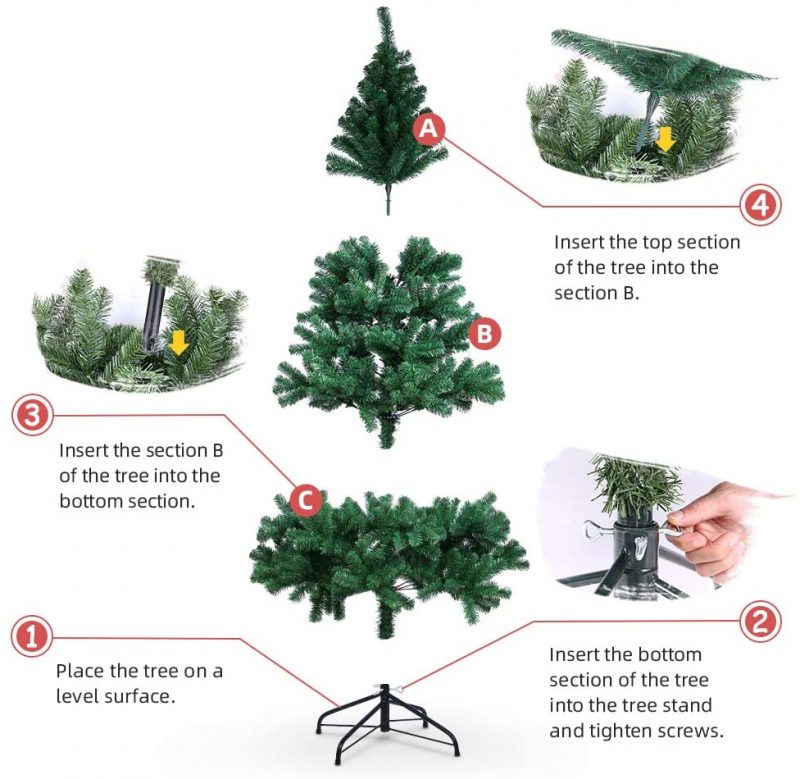 A

4

Insert the top section of the tree into the section B.

B

3

Insert the section B of the tree into the bottom section.

C

1

Place the tree on a level surface.

2

Insert the bottom section of the tree into the tree stand and tighten screws.